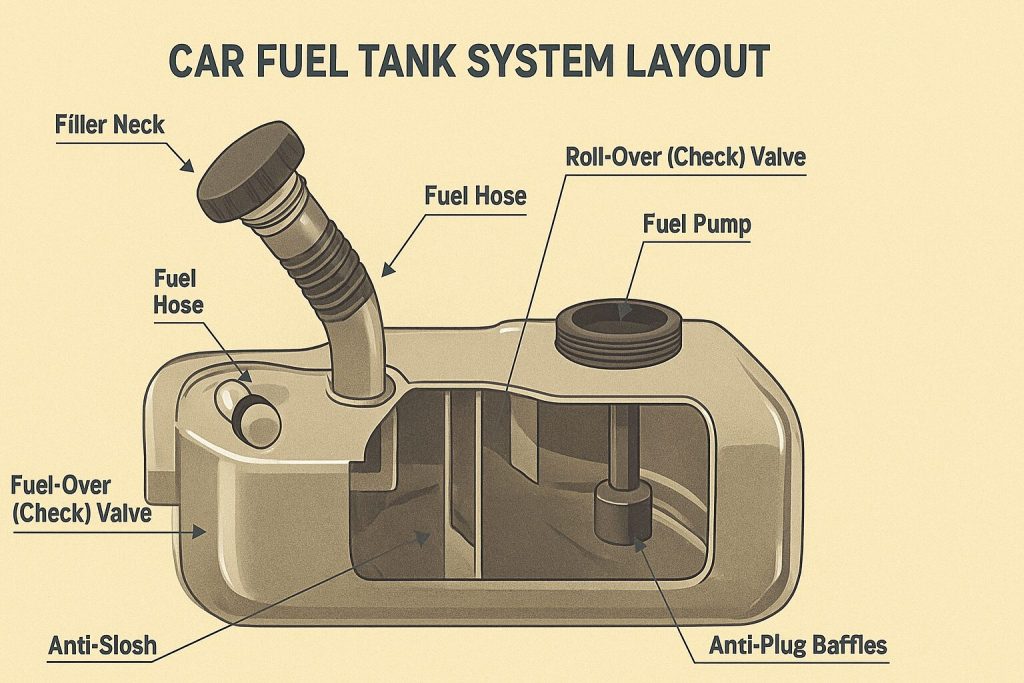 CAR FUEL TANK SYSTEM LAYOUT

Fíller Neck

Roll-Over (Check) Valve

Fuel Hose

Fuel Pump

Fuel Hose

Fuel-Over (Check) Valve

Anti-Slosh

Anti-Plug Baffles